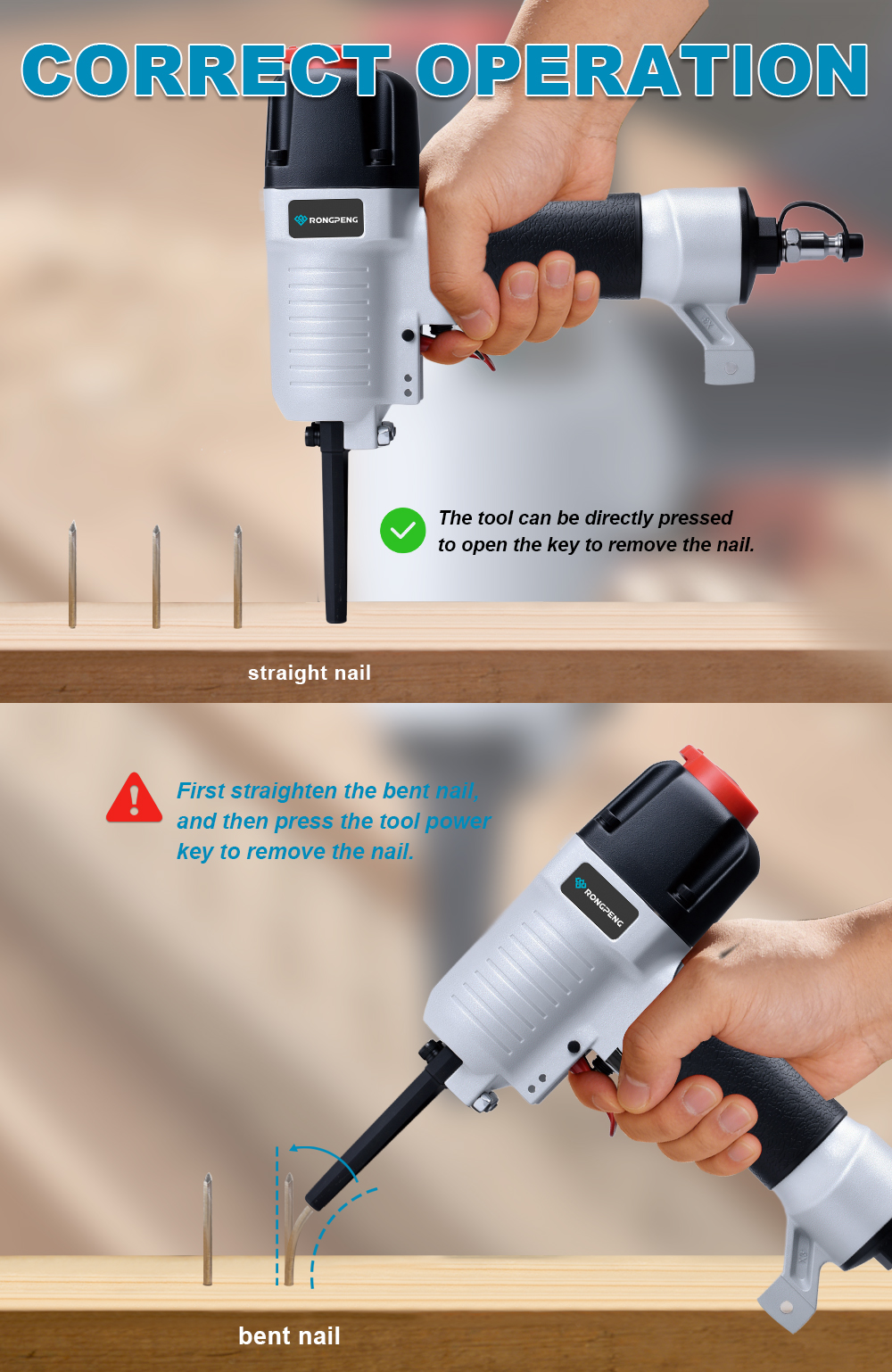 CORRECT OPERATION

RONGPENG

The tool can be directly pressed to open the key to remove the nail.

straight nail

First straighten the bent nail, and then press the tool power key to remove the nail.

RONGPENG

bent nail